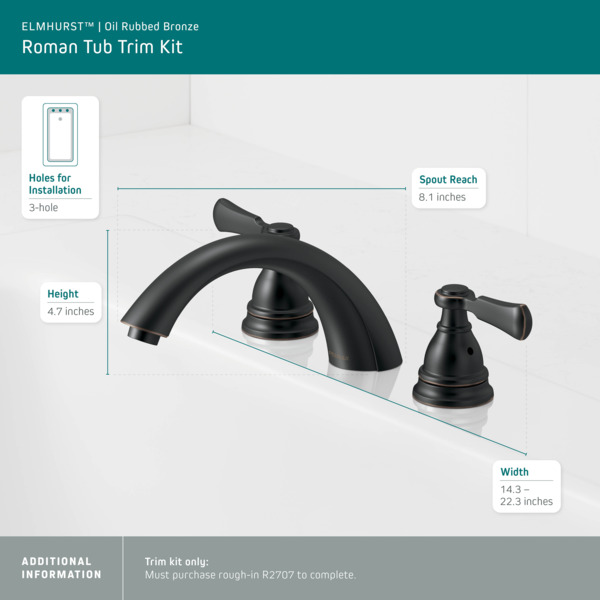 ELMHURST™ | Oil Rubbed Bronze
Roman Tub Trim Kit

Holes for Installation
3-hole

Spout Reach
8.1 inches

Height
4.7 inches

Width
14.3 – 22.3 inches

ADDITIONAL INFORMATION

Trim kit only:
Must purchase rough-in R2707 to complete.