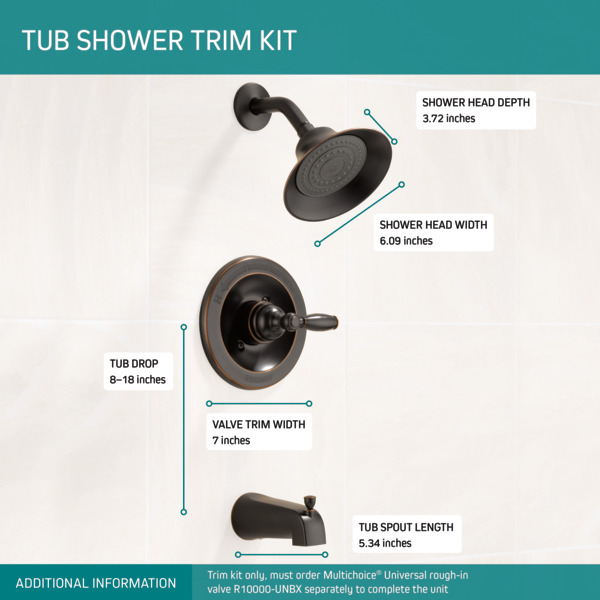 TUB SHOWER TRIM KIT

SHOWER HEAD DEPTH
3.72 inches

SHOWER HEAD WIDTH
6.09 inches

TUB DROP
8–18 inches

VALVE TRIM WIDTH
7 inches

TUB SPOUT LENGTH
5.34 inches

ADDITIONAL INFORMATION

Trim kit only, must order Multichoice® Universal rough-in valve R10000-UNBX separately to complete the unit