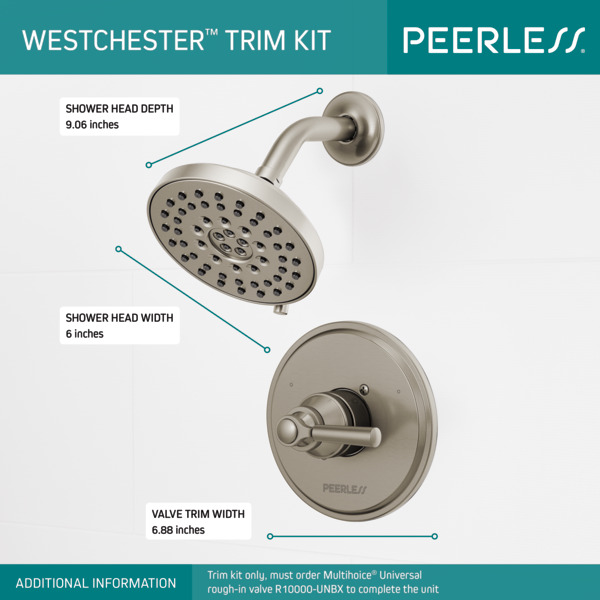 WESTCHESTER™ TRIM KIT

PEERLESS®

SHOWER HEAD DEPTH
9.06 inches

SHOWER HEAD WIDTH
6 inches

PEERLESS

VALVE TRIM WIDTH
6.88 inches

ADDITIONAL INFORMATION

Trim kit only, must order Multihoice® Universal rough-in valve R10000-UNBX to complete the unit