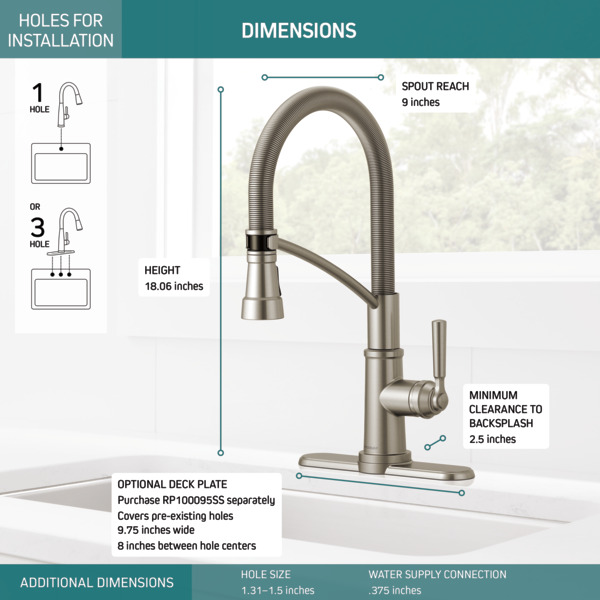 HOLES FOR INSTALLATION

DIMENSIONS

1
HOLE

OR

3
HOLE

SPOUT REACH
9 inches

HEIGHT
18.06 inches

MINIMUM CLEARANCE TO BACKSPLASH
2.5 inches

OPTIONAL DECK PLATE
Purchase RP100095SS separately
Covers pre-existing holes
9.75 inches wide
8 inches between hole centers

ADDITIONAL DIMENSIONS

HOLE SIZE
1.31–1.5 inches

WATER SUPPLY CONNECTION
.375 inches