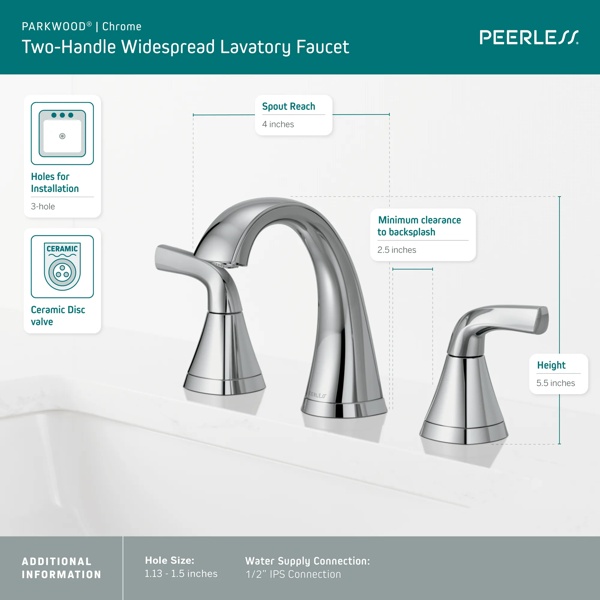 PARKWOOD® | Chrome

Two-Handle Widespread Lavatory Faucet

PEERLESS

Holes for Installation

3-hole

CERAMIC

Ceramic Disc valve

Spout Reach

4 inches

Minimum clearance to backsplash

2.5 inches

Height

5.5 inches

ADDITIONAL INFORMATION

Hole Size:
1.13 - 1.5 inches

Water Supply Connection:
1/2" IPS Connection