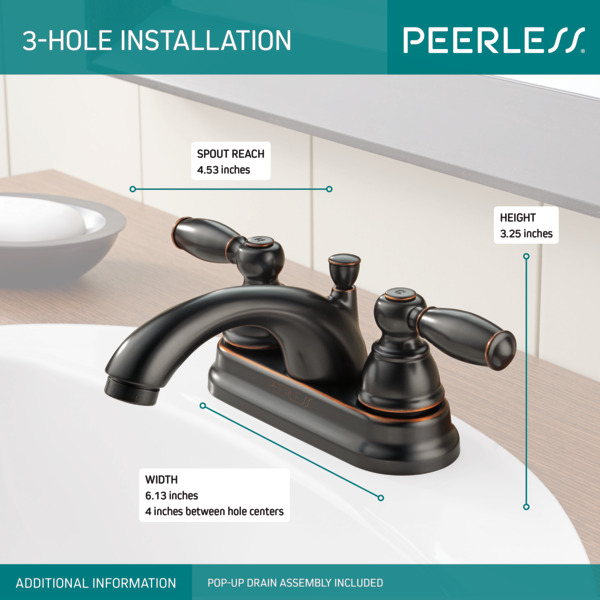 3-HOLE INSTALLATION

PEERLESS

SPOUT REACH
4.53 inches

HEIGHT
3.25 inches

PEERLESS

WIDTH
6.13 inches
4 inches between hole centers

ADDITIONAL INFORMATION

POP-UP DRAIN ASSEMBLY INCLUDED