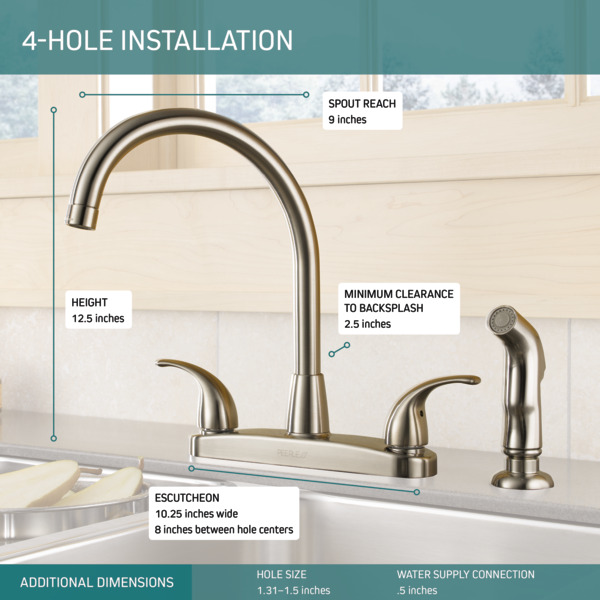 4-HOLE INSTALLATION

SPOUT REACH
9 inches

HEIGHT
12.5 inches

MINIMUM CLEARANCE TO BACKSPLASH
2.5 inches

PEERLESS

ESCUTCHEON
10.25 inches wide
8 inches between hole centers

ADDITIONAL DIMENSIONS

HOLE SIZE
1.31–1.5 inches

WATER SUPPLY CONNECTION
.5 inches