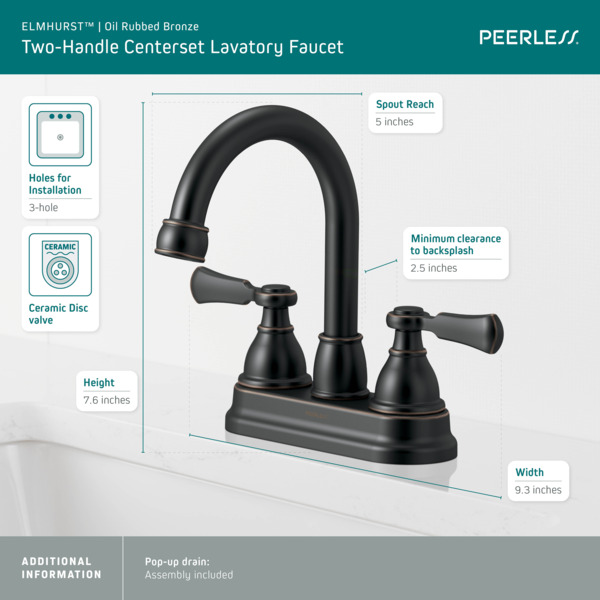 ELMHURST™ | Oil Rubbed Bronze
Two-Handle Centerset Lavatory Faucet

PEERLESS

Holes for Installation
3-hole

CERAMIC

Ceramic Disc valve

Spout Reach
5 inches

Minimum clearance to backsplash
2.5 inches

Height
7.6 inches

Width
9.3 inches

ADDITIONAL INFORMATION

Pop-up drain:
Assembly included