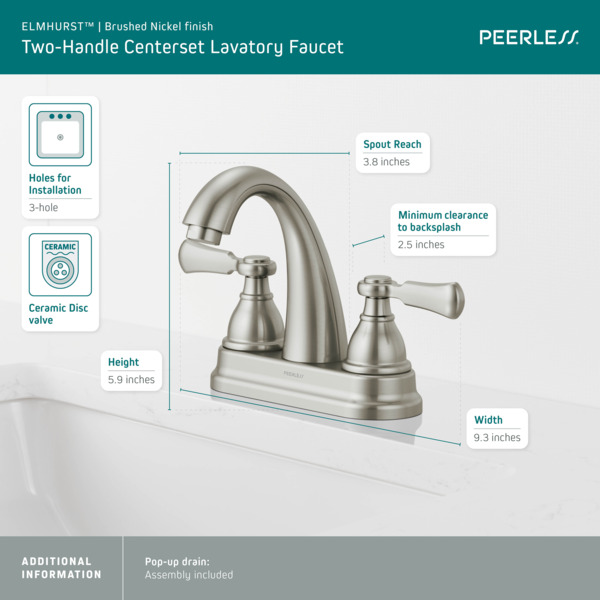 ELMHURST™ | Brushed Nickel finish
Two-Handle Centerset Lavatory Faucet

PEERLESS

Holes for Installation
3-hole

CERAMIC

Ceramic Disc valve

Spout Reach
3.8 inches

Minimum clearance to backsplash
2.5 inches

Height
5.9 inches

PEERLESS

Width
9.3 inches

ADDITIONAL INFORMATION

Pop-up drain:
Assembly included