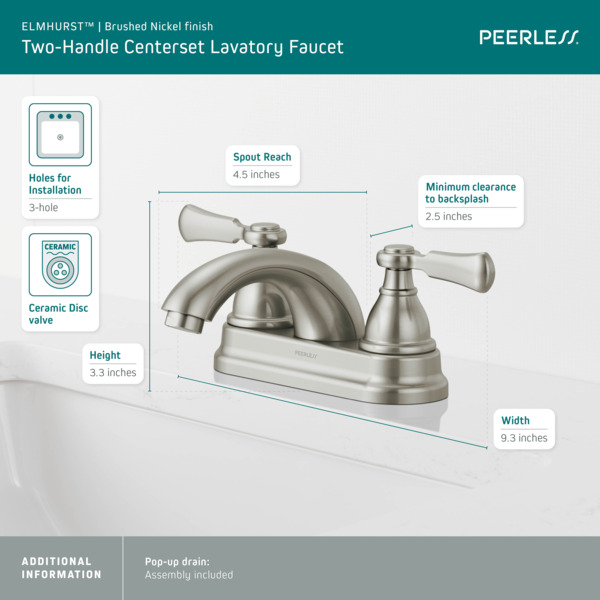 ELMHURST™ | Brushed Nickel finish
Two-Handle Centerset Lavatory Faucet

PEERLESS

Holes for Installation
3-hole

CERAMIC

Ceramic Disc valve

Spout Reach
4.5 inches

Minimum clearance to backsplash
2.5 inches

PEERLESS

Height
3.3 inches

Width
9.3 inches

ADDITIONAL INFORMATION

Pop-up drain:
Assembly included