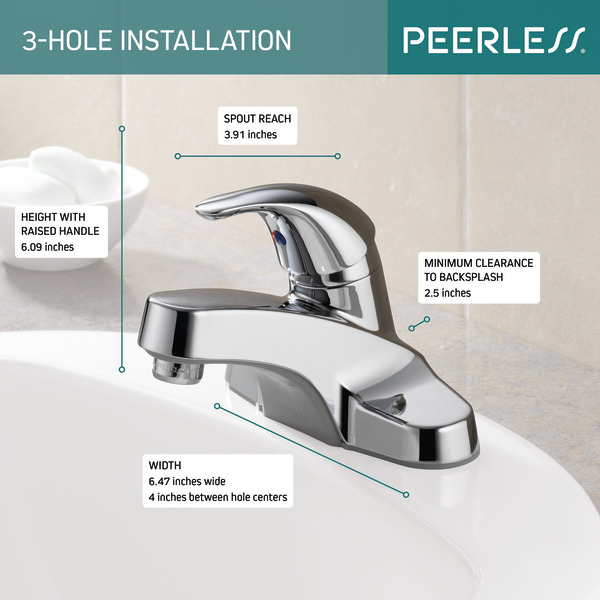 3-HOLE INSTALLATION

PEERLESS®

SPOUT REACH
3.91 inches

HEIGHT WITH RAISED HANDLE
6.09 inches

MINIMUM CLEARANCE TO BACKSPLASH
2.5 inches

WIDTH
6.47 inches wide
4 inches between hole centers