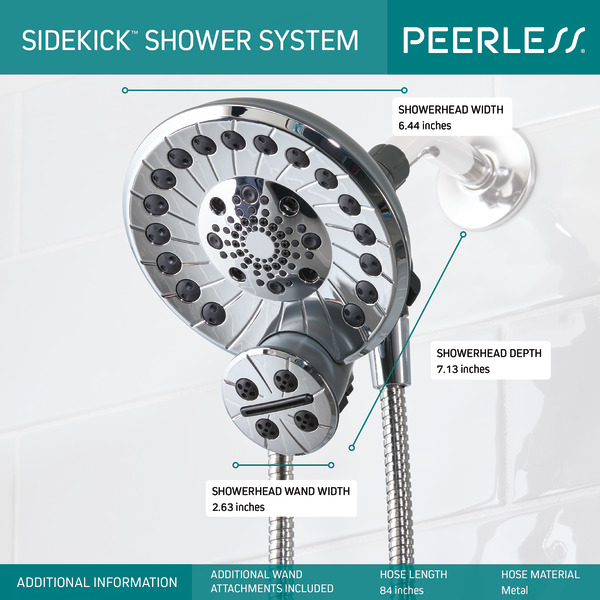 SIDEKICK™ SHOWER SYSTEM

PEERLESS®

SHOWERHEAD WIDTH
6.44 inches

SHOWERHEAD DEPTH
7.13 inches

SHOWERHEAD WAND WIDTH
2.63 inches

ADDITIONAL INFORMATION

ADDITIONAL WAND ATTACHMENTS INCLUDED

HOSE LENGTH
84 inches

HOSE MATERIAL
Metal